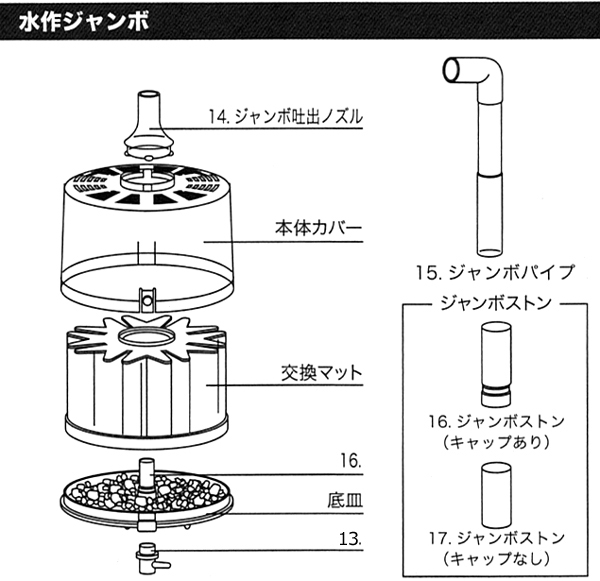 水作ジャンボ

14. ジャンボ吐出ノズル

本体カバー

交換マット

16.

底皿

13.

15. ジャンボパイプ

ジャンボストン

16. ジャンボストン
（キャップあり）

17. ジャンボストン
（キャップなし）