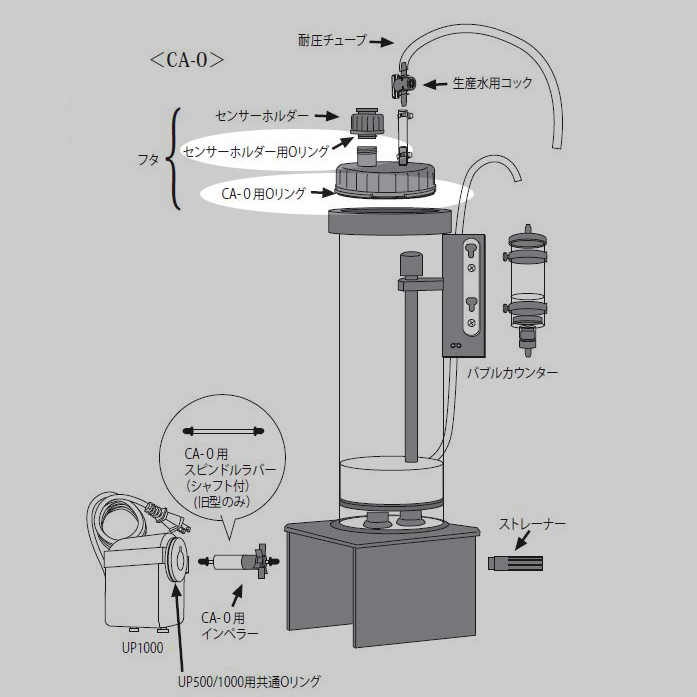 ＜CA-0＞

耐圧チューブ

生産水用コック

センサーホルダー

フタ

センサーホルダー用Oリング

CA-0用Oリング

バブルカウンター

CA-0用
スピンドルラバー
（シャフト付）
（旧型のみ）

ストレーナー

CA-0用
インペラー

UP1000

UP500/1000用共通Oリング