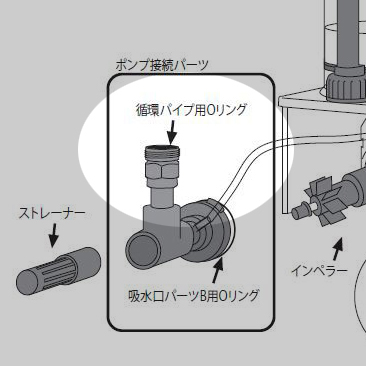 ポンプ接続パーツ

循環パイプ用Oリング

ストレーナー

吸水口パーツB用Oリング

インペラー