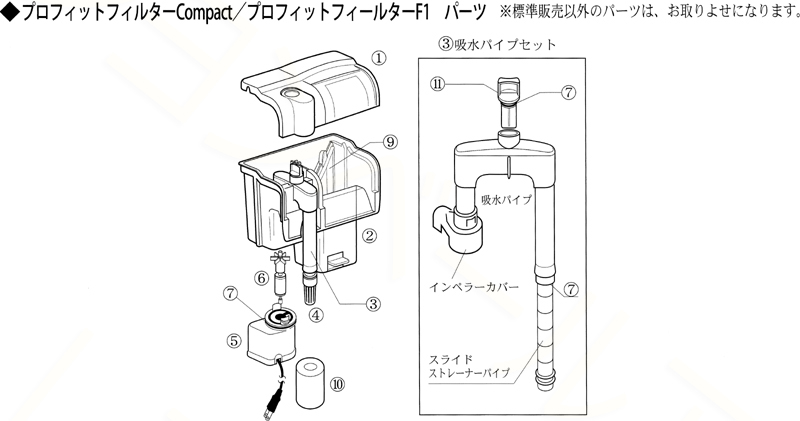 ◆プロフィットフィルターCompact／プロフィットフィールターF1　パーツ　※標準販売以外のパーツは、お取りよせになります。

①
⑨
②
⑥
③
⑦
④
⑤
⑩

③吸水パイプセット
⑪
⑦
吸水パイプ
インペラーカバー
⑦
スライド
ストレーナーパイプ