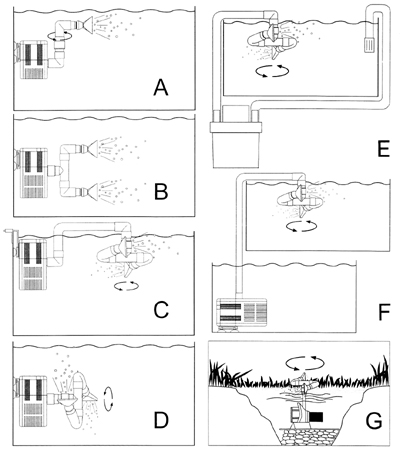 A

B

C

D

E

F

G