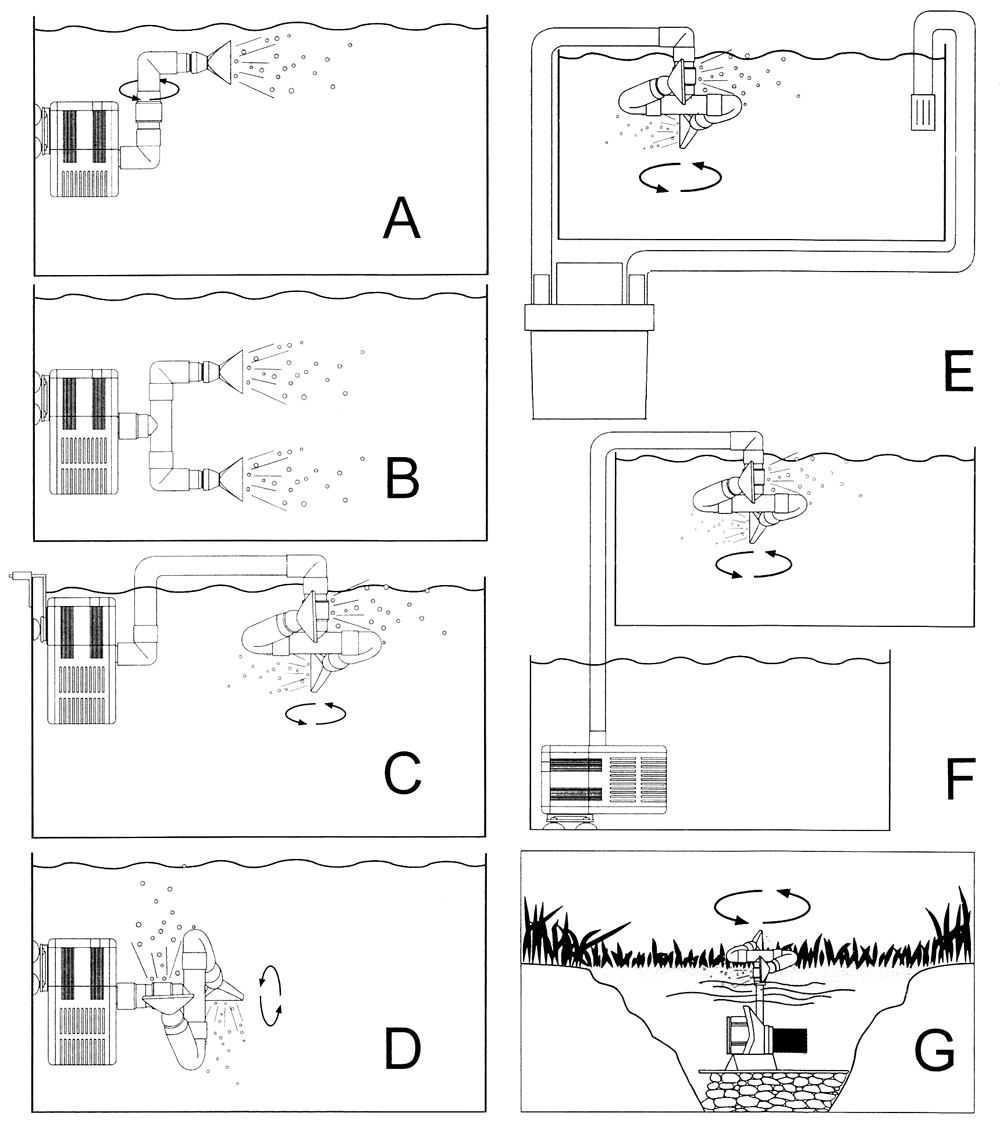 A

B

C

D

E

F

G