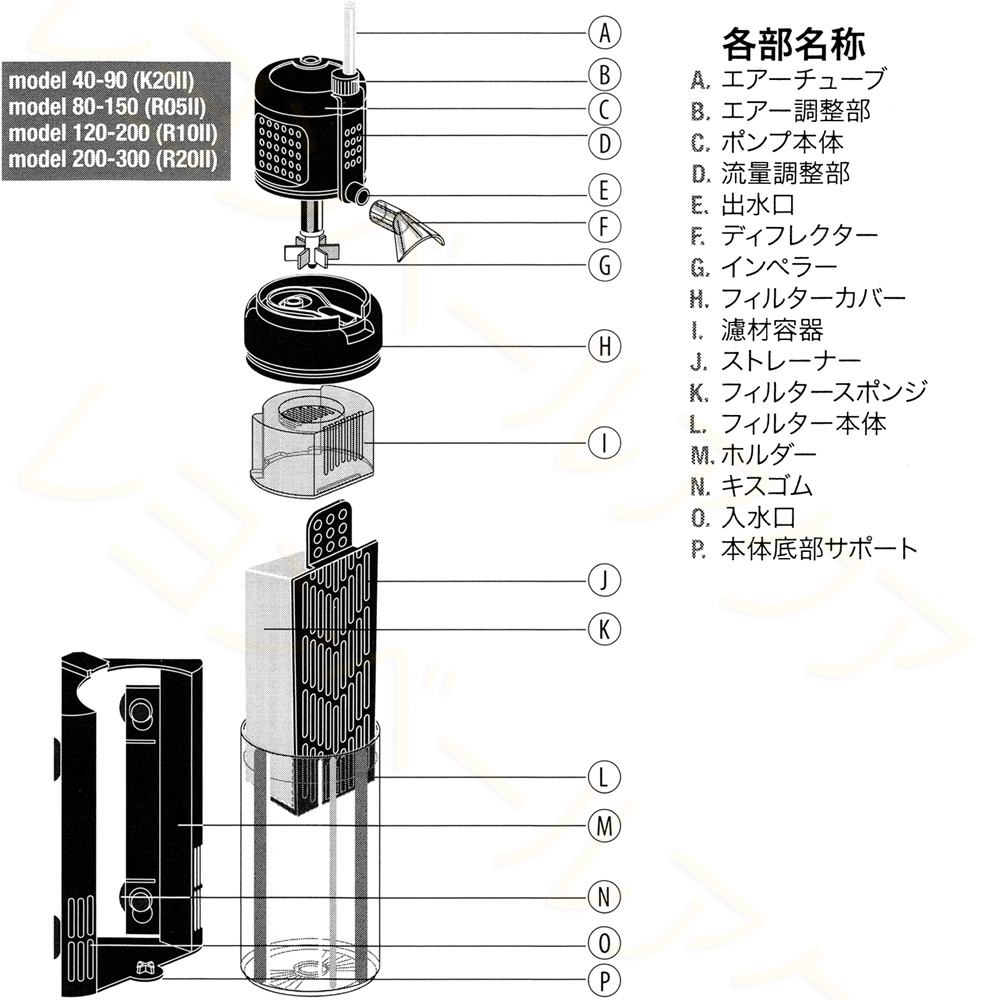 model 40-90 (K20II)
model 80-150 (R05II)
model 120-200 (R10II)
model 200-300 (R20II)

A
B
C
D
E
F
G
H
I
J
K
L
M
N
O
P

各部名称
A. エアーチューブ
B. エアー調整部
C. ポンプ本体
D. 流量調整部
E. 出水口
F. ディフレクター
G. インペラー
H. フィルターカバー
I. 濾材容器
J. ストレーナー
K. フィルタースポンジ
L. フィルター本体
M. ホルダー
N. キスゴム
O. 入水口
P. 本体底部サポート