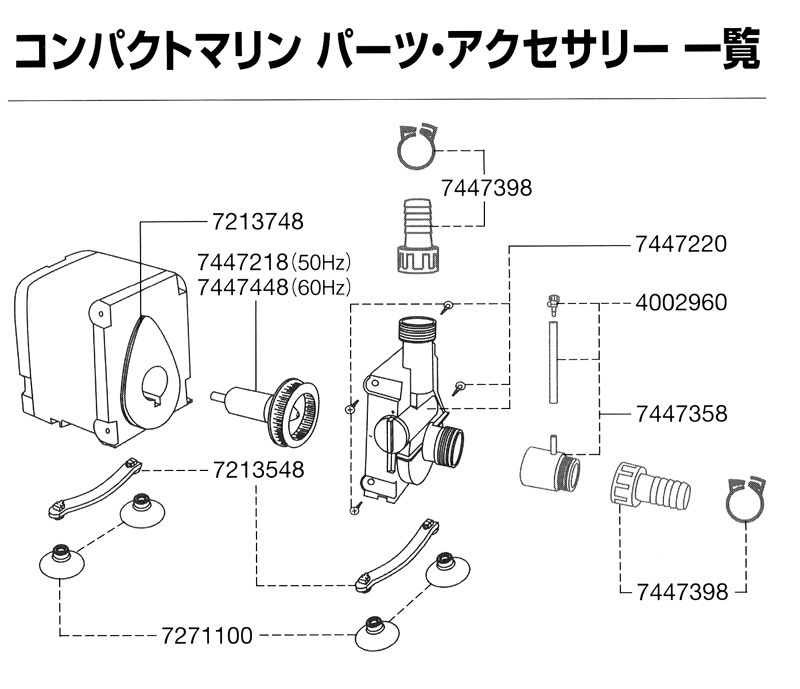 コンパクトマリン パーツ・アクセサリー 一覧

7447398

7213748

7447218（50Hz）
7447448（60Hz）

7447220

4002960

7447358

7213548

7447398

7271100